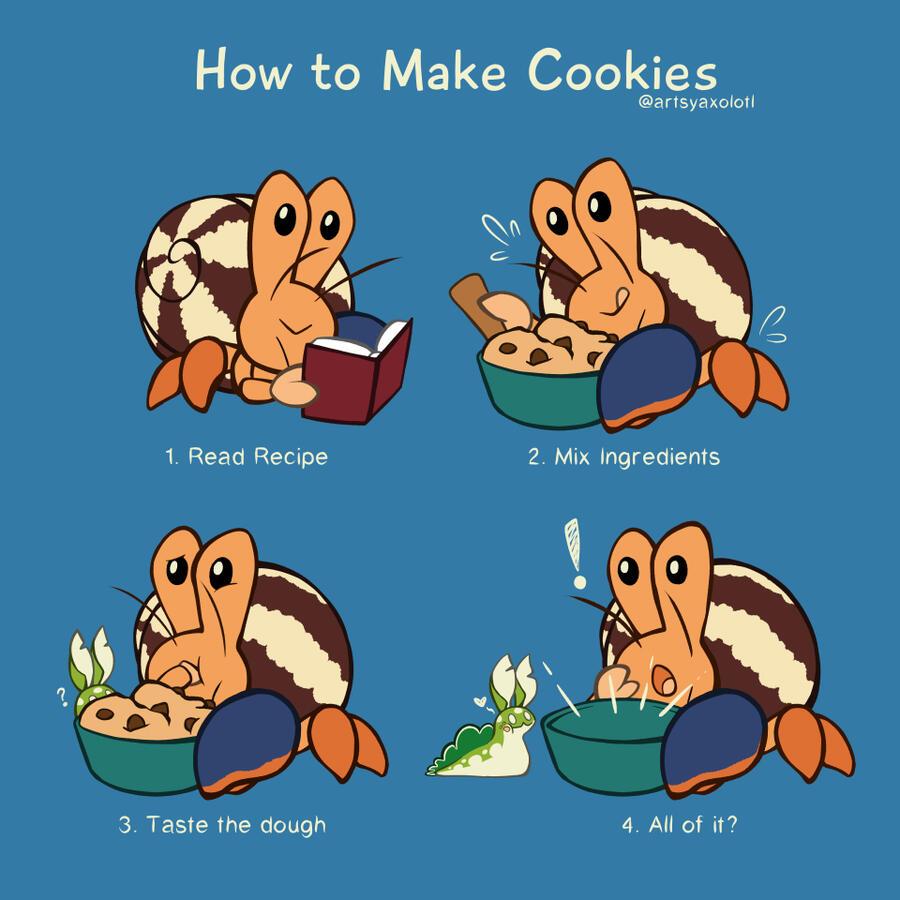 How to Make Cookies
@artsyaxolotl

1. Read Recipe

2. Mix Ingredients

?

3. Taste the dough

!

4. All of it?